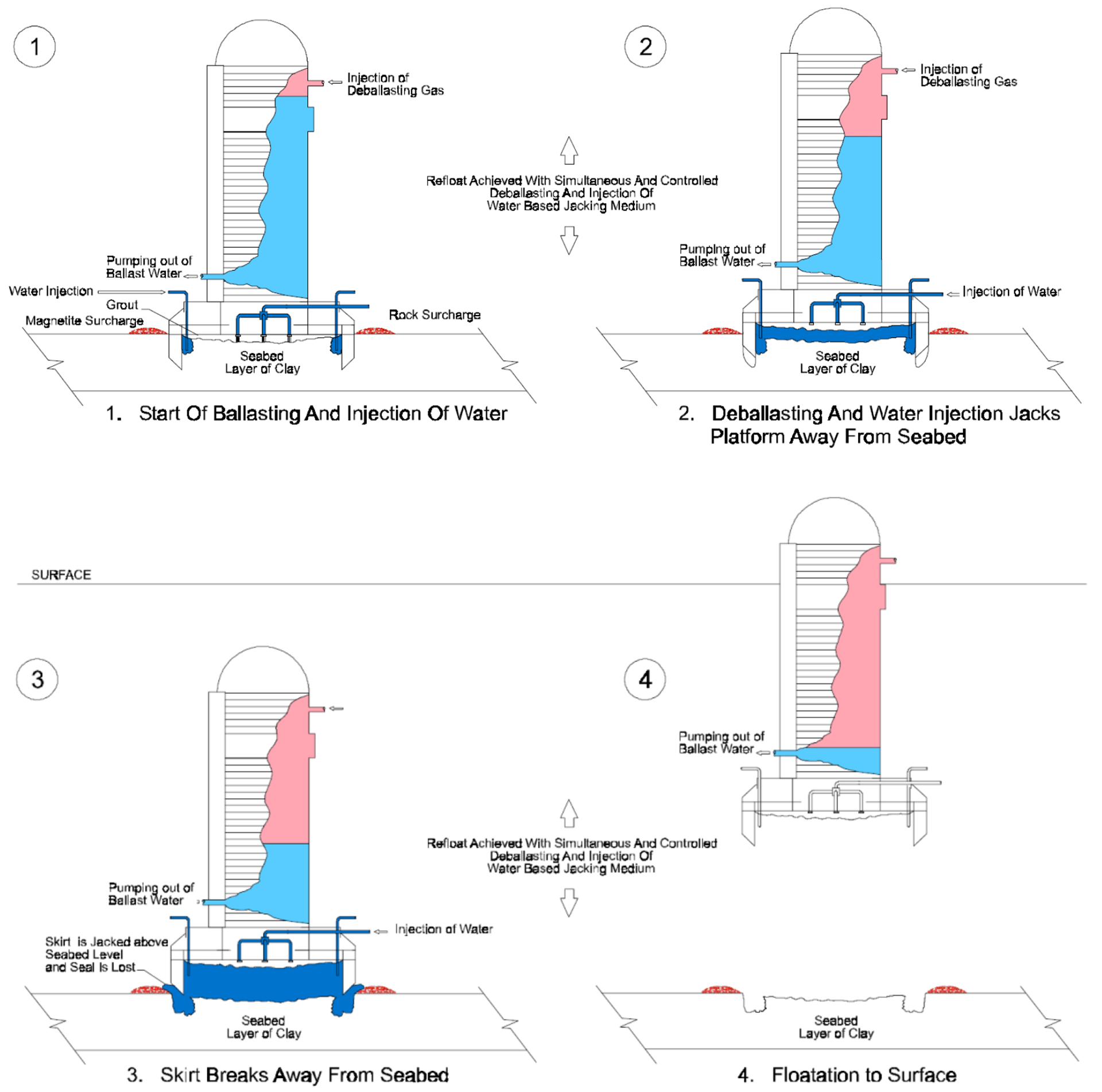 1

Injection of Deballasting Gas

Pumping out of Ballast Water

Water Injection

Grout

Magnetite Surcharge

Rock Surcharge

Seabed
Layer of Clay

1. Start Of Ballasting And Injection Of Water

Refloat Achieved With Simultaneous And Controlled Deballasting And Injection Of Water Based Jacking Medium

2

Injection of Deballasting Gas

Pumping out of Ballast Water

Injection of Water

Seabed
Layer of Clay

2. Deballasting And Water Injection Jacks Platform Away From Seabed

SURFACE

3

Pumping out of Ballast Water

Injection of Water

Skirt is Jacked above Seabed Level and Seal Is Lost

Seabed
Layer of Clay

3. Skirt Breaks Away From Seabed

Refloat Achieved With Simultaneous And Controlled Deballasting And Injection Of Water Based Jacking Medium

4

Pumping out of Ballast Water

Seabed
Layer of Clay

4. Floatation to Surface